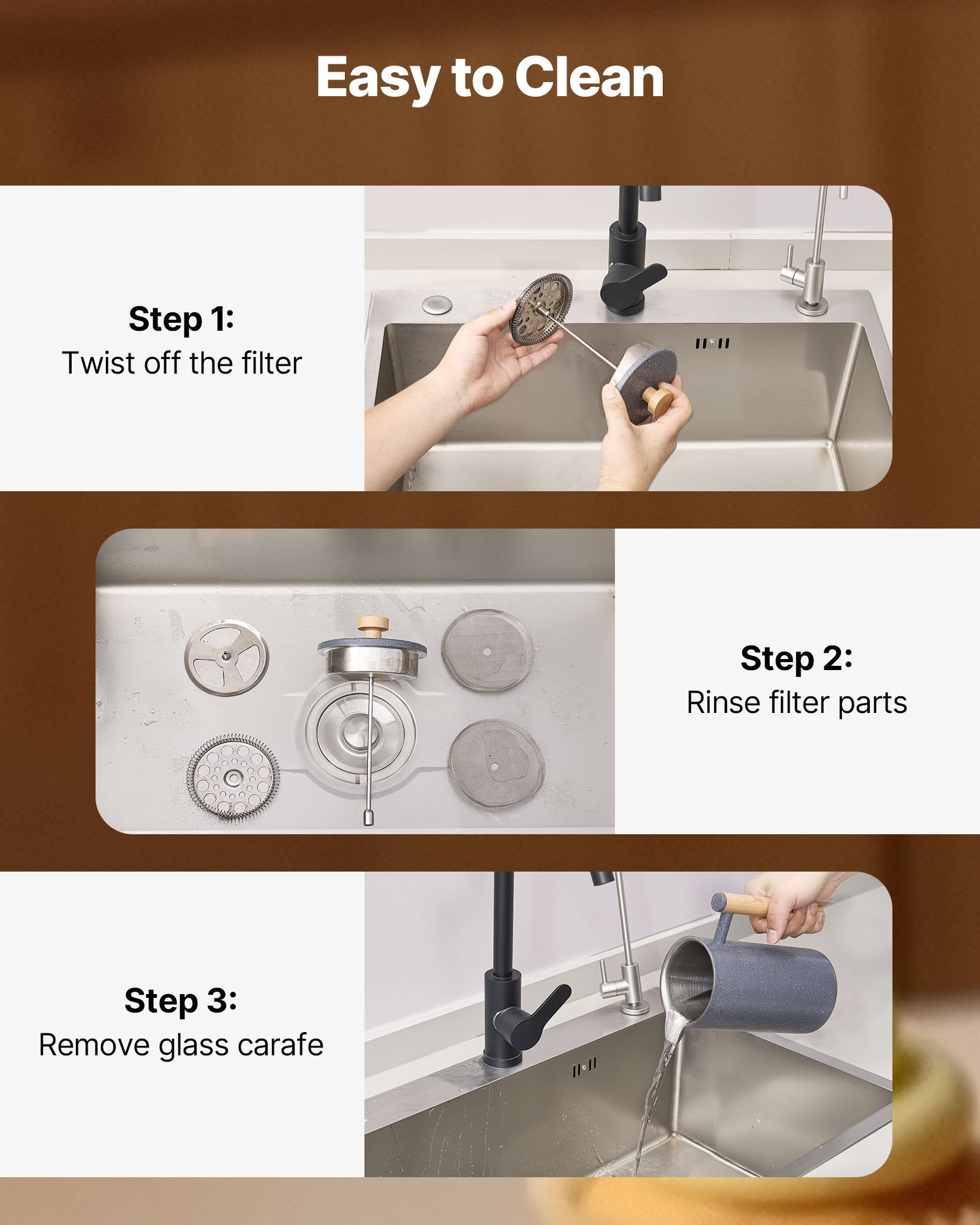 Easy to Clean

Step 1:
Twist off the filter

Step 2:
Rinse filter parts

Step 3:
Remove glass carafe